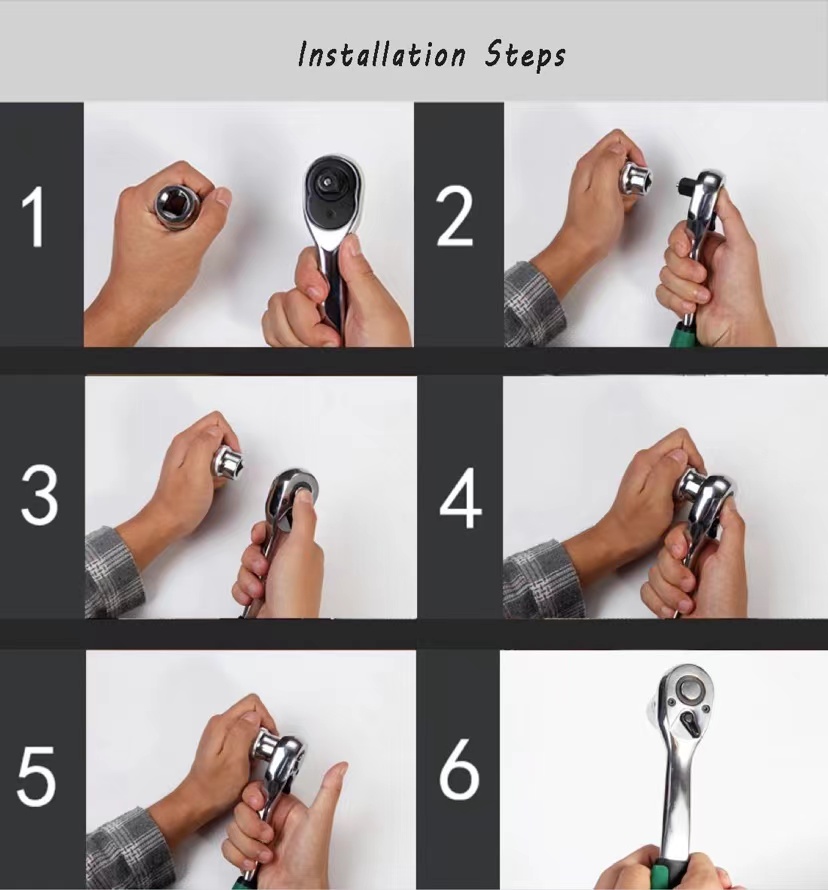 Installation Steps

1

2

3

4

5

6